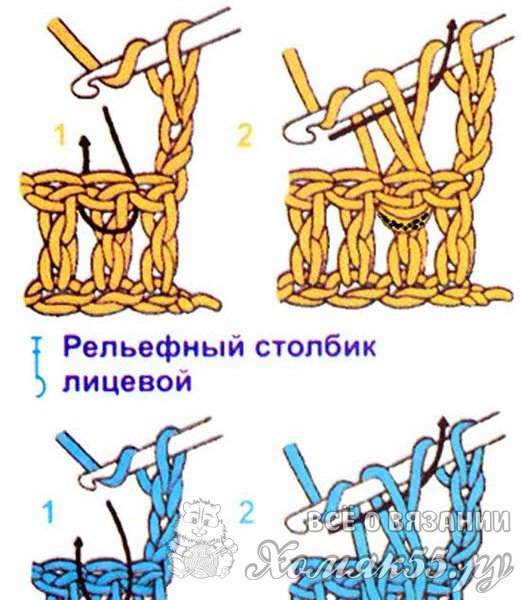 1

2

Рельефный столбик лицевой

1

2

ВСЁ О ВЯЗАНИИ
Хомяк55.ру