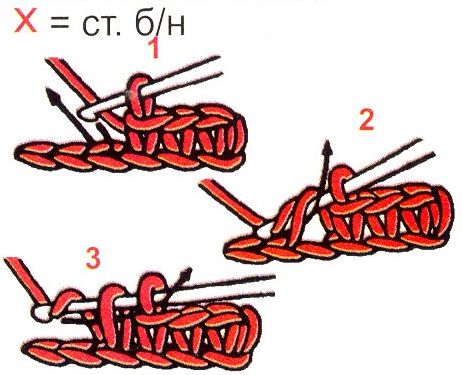 X = ст. б/н

1

2

3