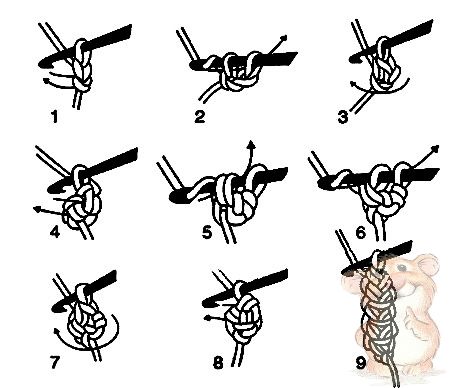 1
2
3
4
5
6
7
8
9